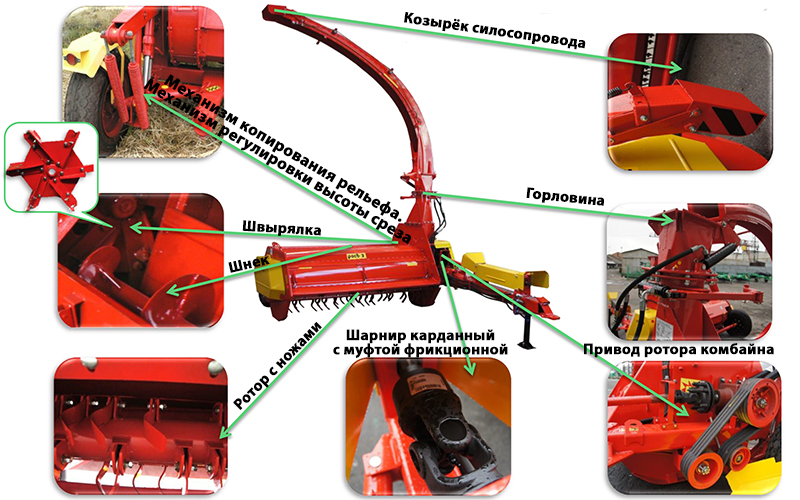 Козырёк силосопровода

Механизм копирования рельефа.
Механизм регулировки высоты среза

Горловина

Швырялка

Шнек

Ротор с ножами

Шарнир карданный
с муфтой фрикционной

Привод ротора комбайна